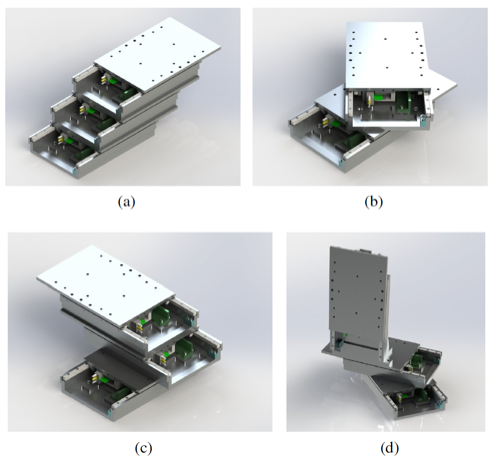 (a)

(b)

(c)

(d)